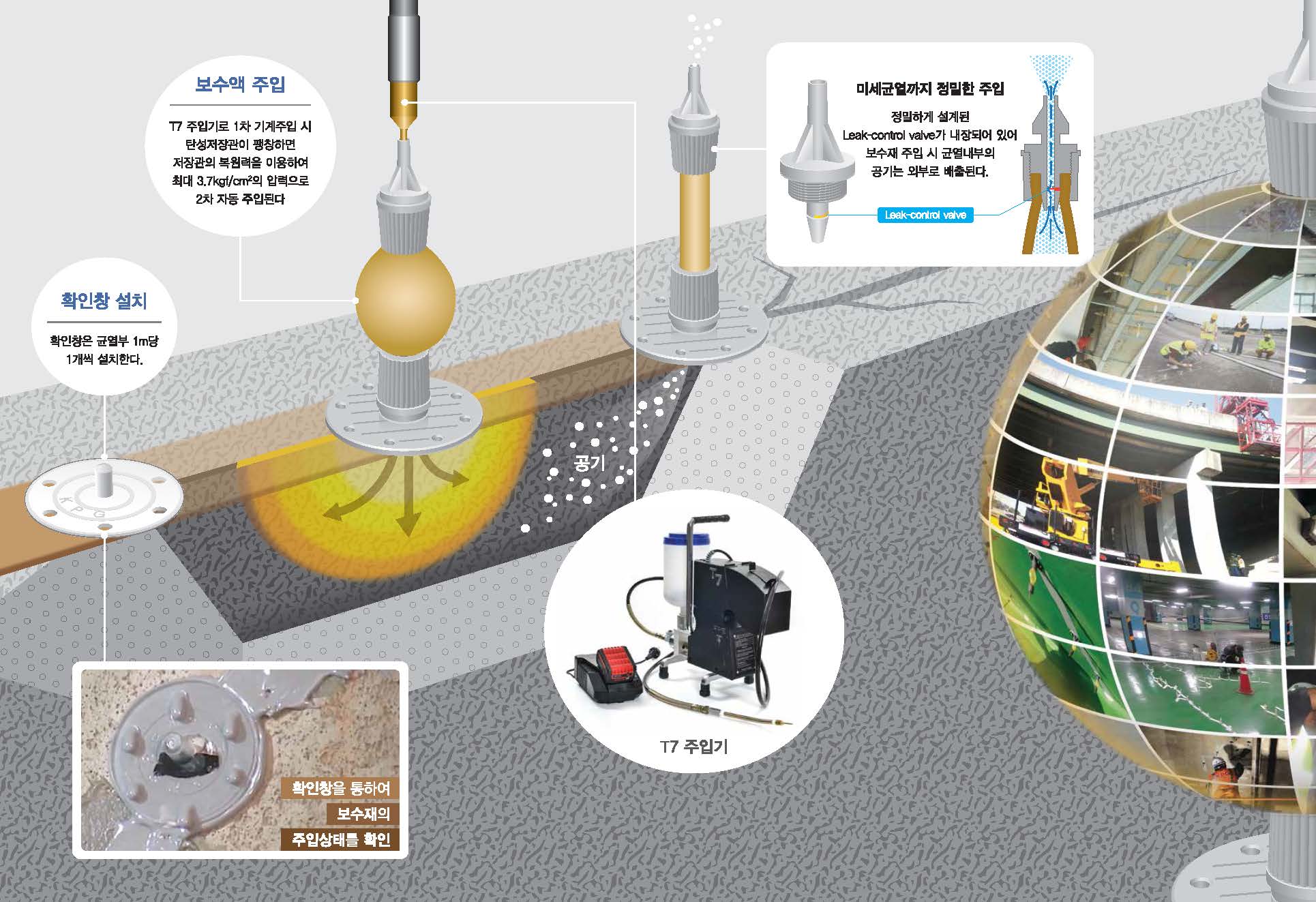 보수액 주입

T7 주입기로 1차 기계주입 시 탄성저장관이 팽창하면 저장관의 복원력을 이용하여 최대 3.7kgf/cm²의 압력으로 2차 자동 주입된다

미세균열까지 정밀한 주입

정밀하게 설계된 Leak-control valve가 내장되어 있어 보수재 주입 시 균열내부의 공기는 외부로 배출된다.

Leak-control valve

확인창 설치

확인창은 균열부 1m당 1개씩 설치한다.

K P G

공기

T7

T7 주입기

확인창을 통하여
보수재의
주입상태를 확인