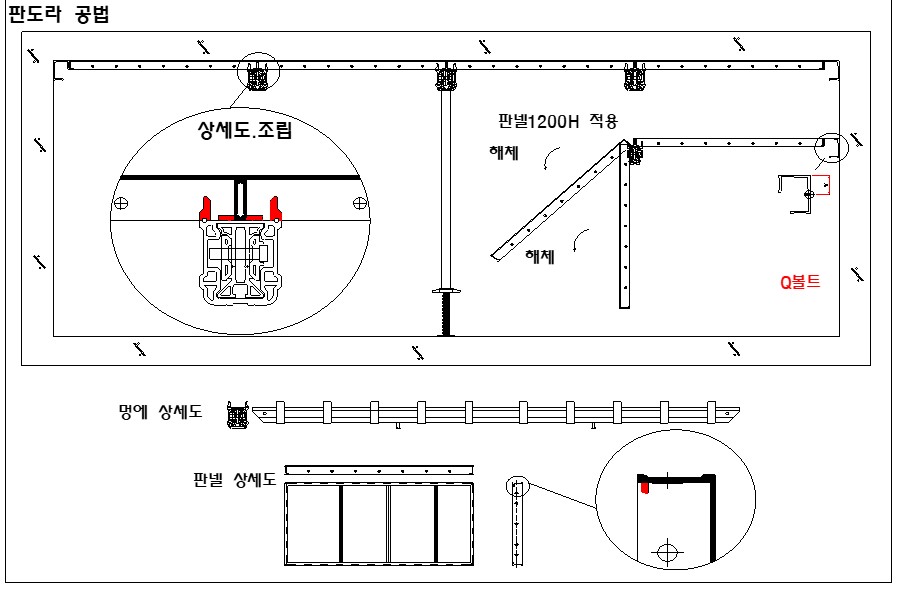 판도라 공법

상세도.조립

판넬1200H 적용

해체

해체

Q볼트

멍에 상세도

판넬 상세도