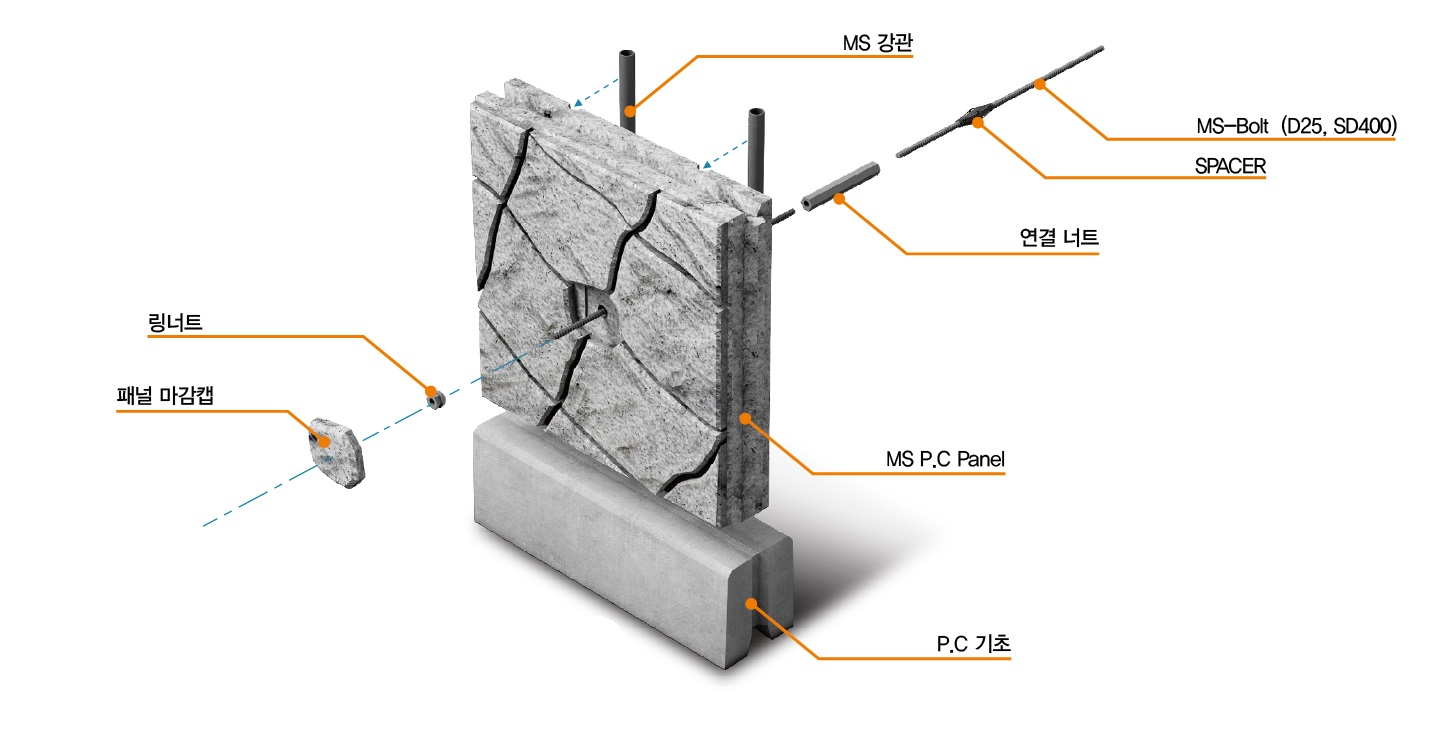 MS 강관

MS-Bolt (D25, SD400)

SPACER

연결 너트

링너트

패널 마감캡

MS P.C Panel

P.C 기초