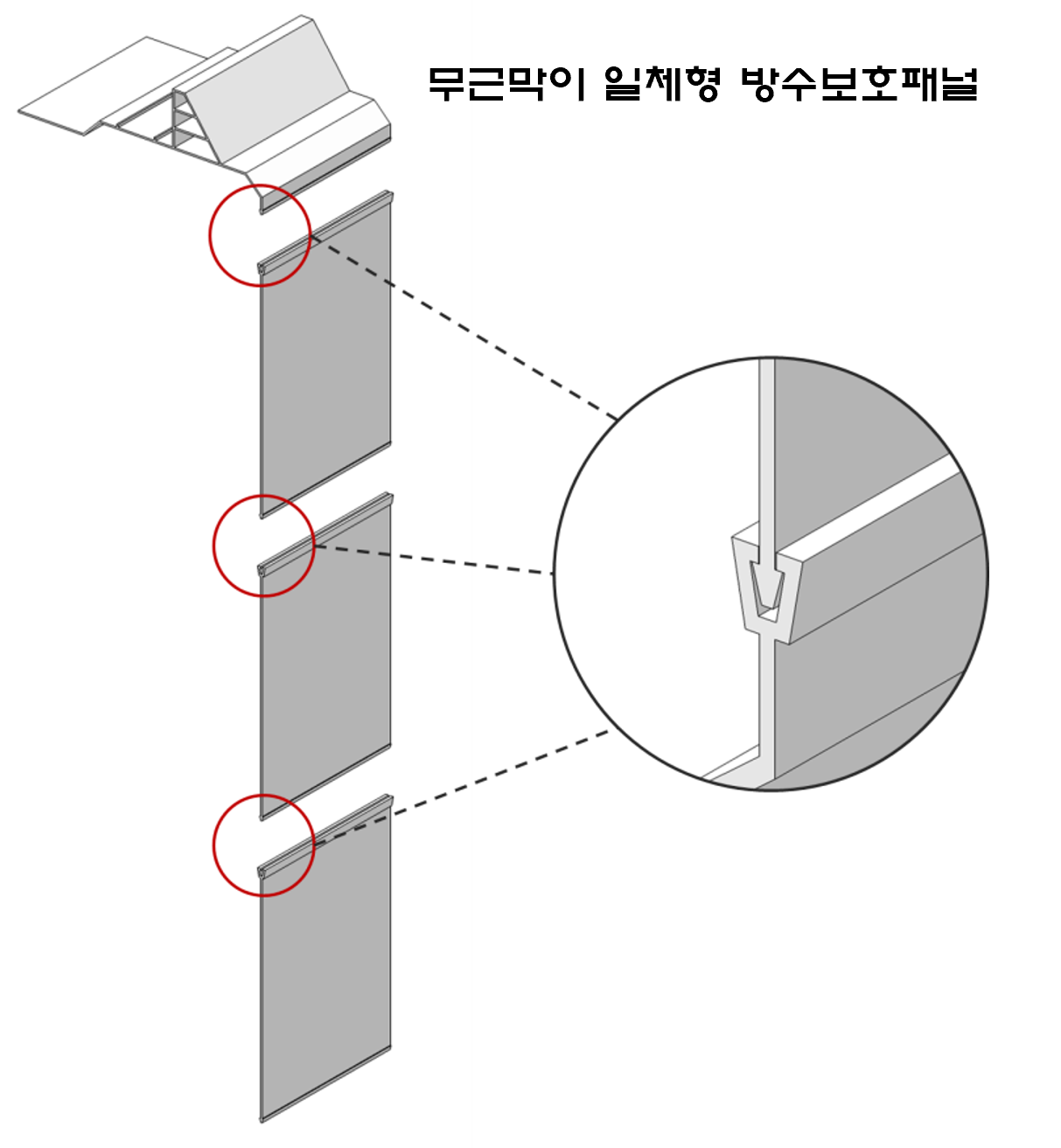 무근막이 일체형 방수보호패널