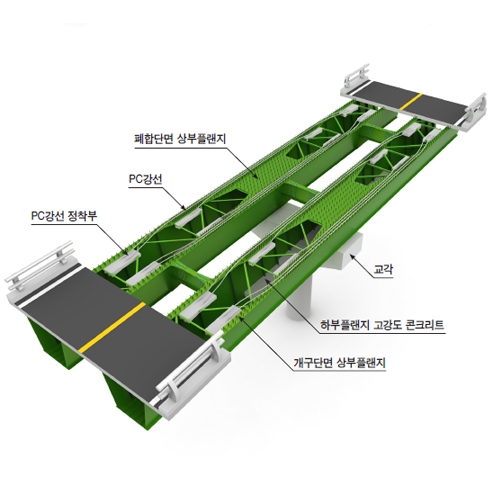 폐합단면 상부플랜지

PC강선

PC강선 정착부

교각

하부플랜지 고강도 콘크리트

개구단면 상부플랜지