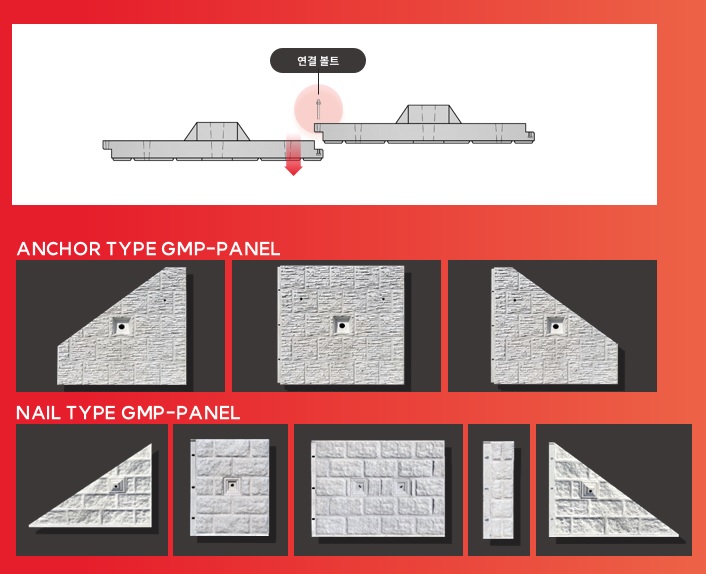 연결 볼트

ANCHOR TYPE GMP-PANEL

NAIL TYPE GMP-PANEL