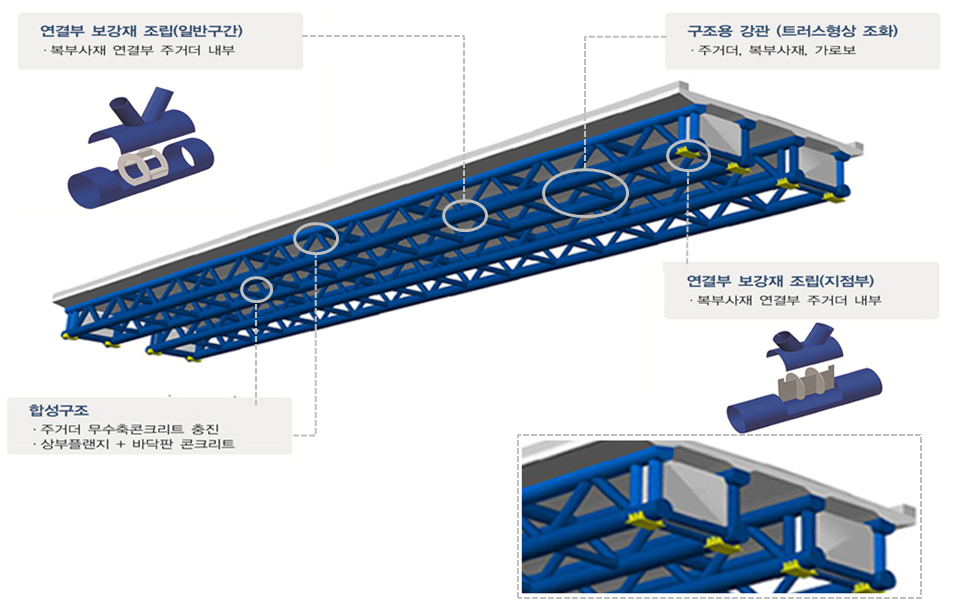 연결부 보강재 조립(일반구간)
· 복부사재 연결부 주거더 내부

구조용 강관 (트러스형상 조화)
· 주거더, 복부사재, 가로보

연결부 보강재 조립(지점부)
· 복부사재 연결부 주거더 내부

합성구조
· 주거더 무수축콘크리트 충진
· 상부플랜지 + 바닥판 콘크리트