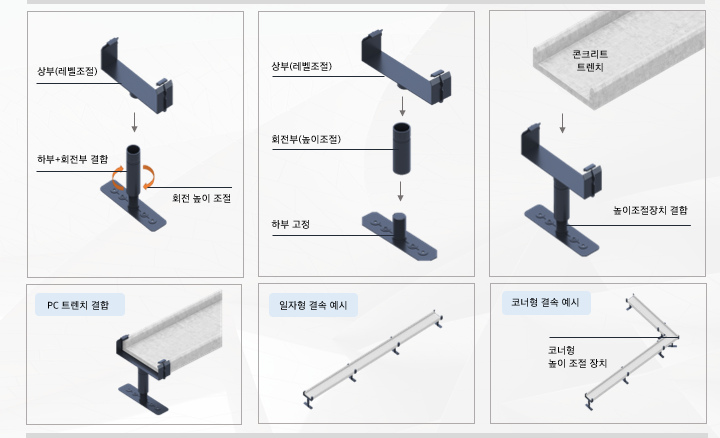 상부(레벨조절)

하부+회전부 결합

회전 높이 조절

상부(레벨조절)

회전부(높이조절)

하부 고정

콘크리트 트렌치

높이조절장치 결합

PC 트렌치 결합

일자형 결속 예시

코너형 결속 예시

코너형 높이 조절 장치