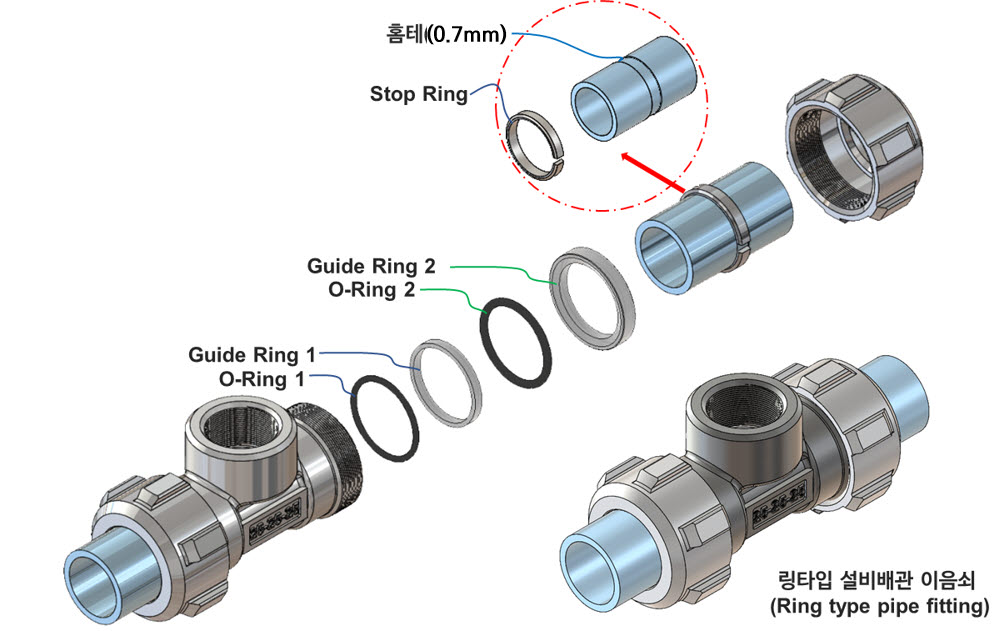 홈테(0.7mm)

Stop Ring

Guide Ring 2
O-Ring 2

Guide Ring 1
O-Ring 1

링타입 설비배관 이음쇠
(Ring type pipe fitting)