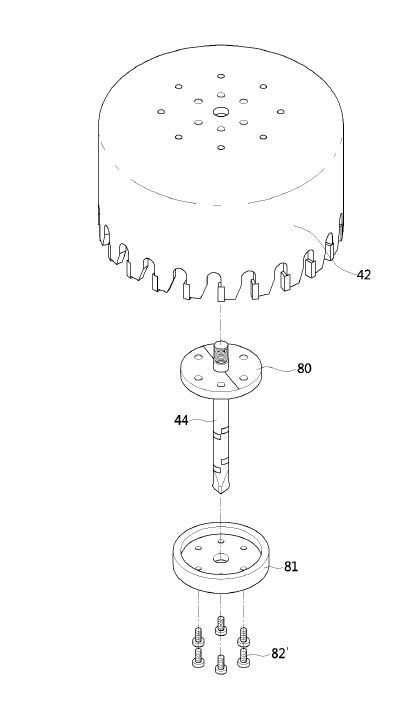 42

80

44

81

82'