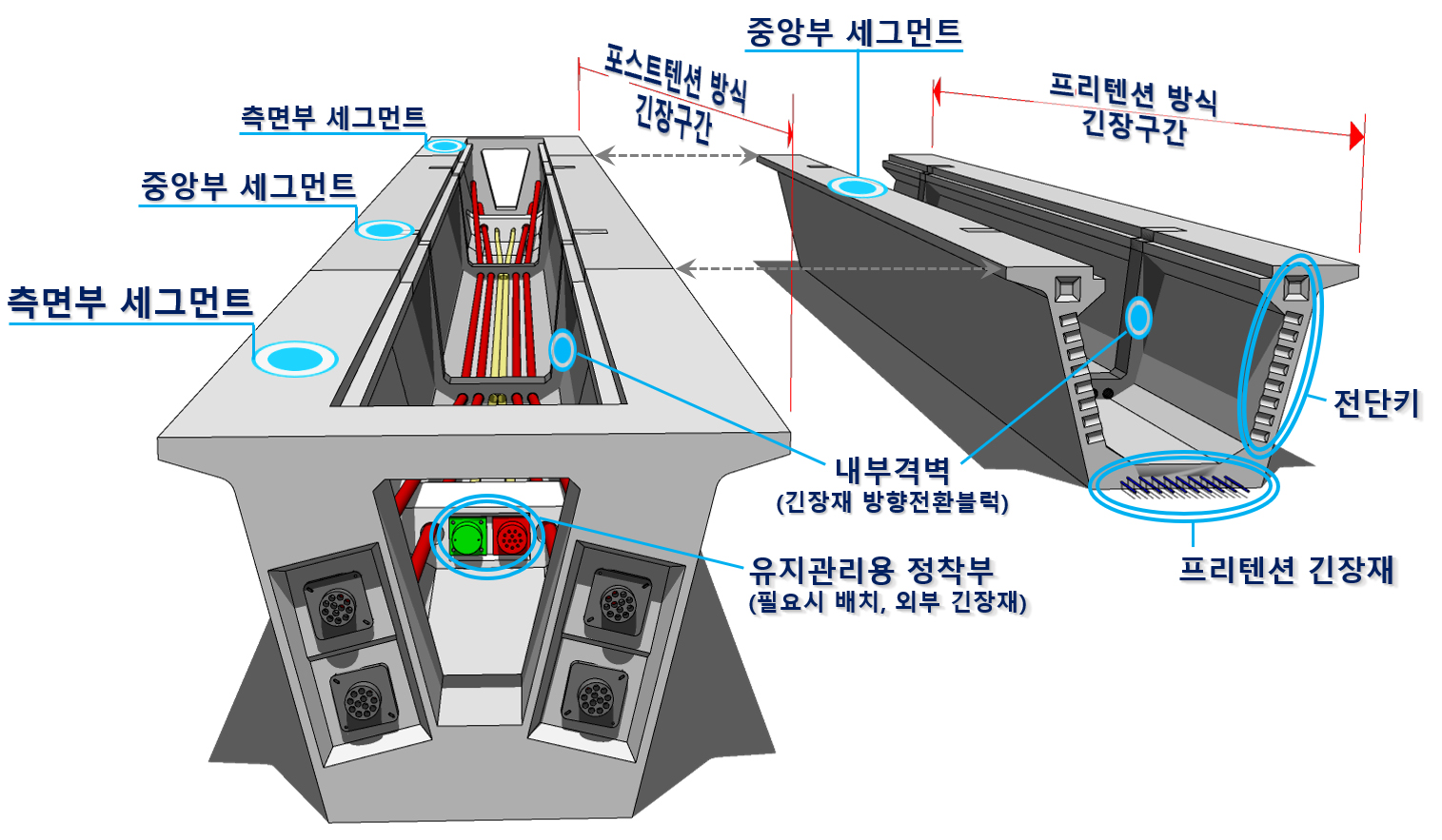 중앙부 세그먼트

포스트텐션 방식 긴장구간

프리텐션 방식 긴장구간

측면부 세그먼트

중앙부 세그먼트

측면부 세그먼트

전단키

내부격벽
(긴장재 방향전환블럭)

유지관리용 정착부
(필요시 배치, 외부 긴장재)

프리텐션 긴장재